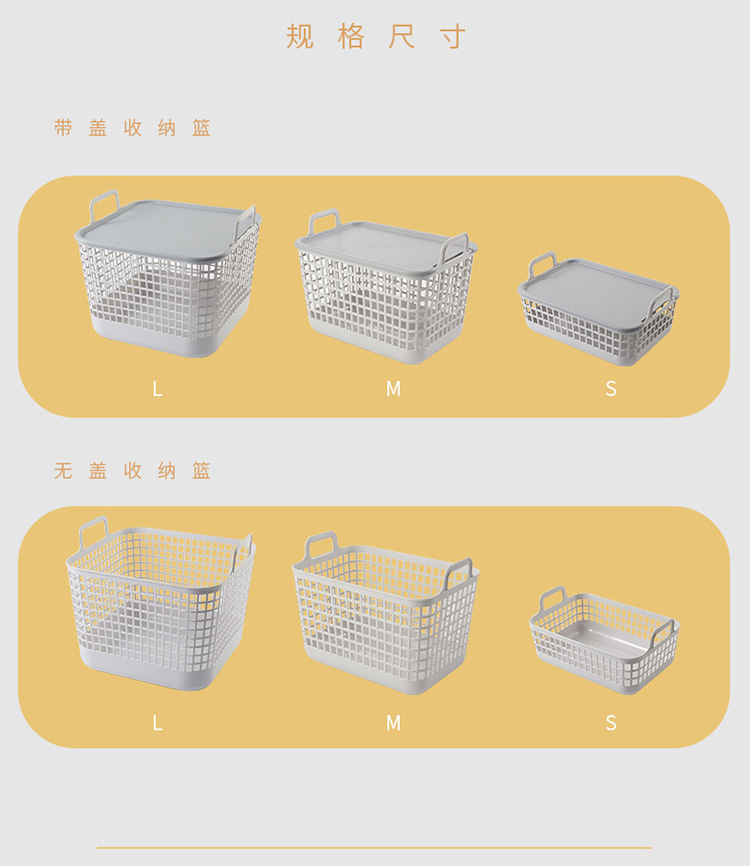 规格尺寸

带盖收纳篮

L

M

S

无盖收纳篮

L

M

S